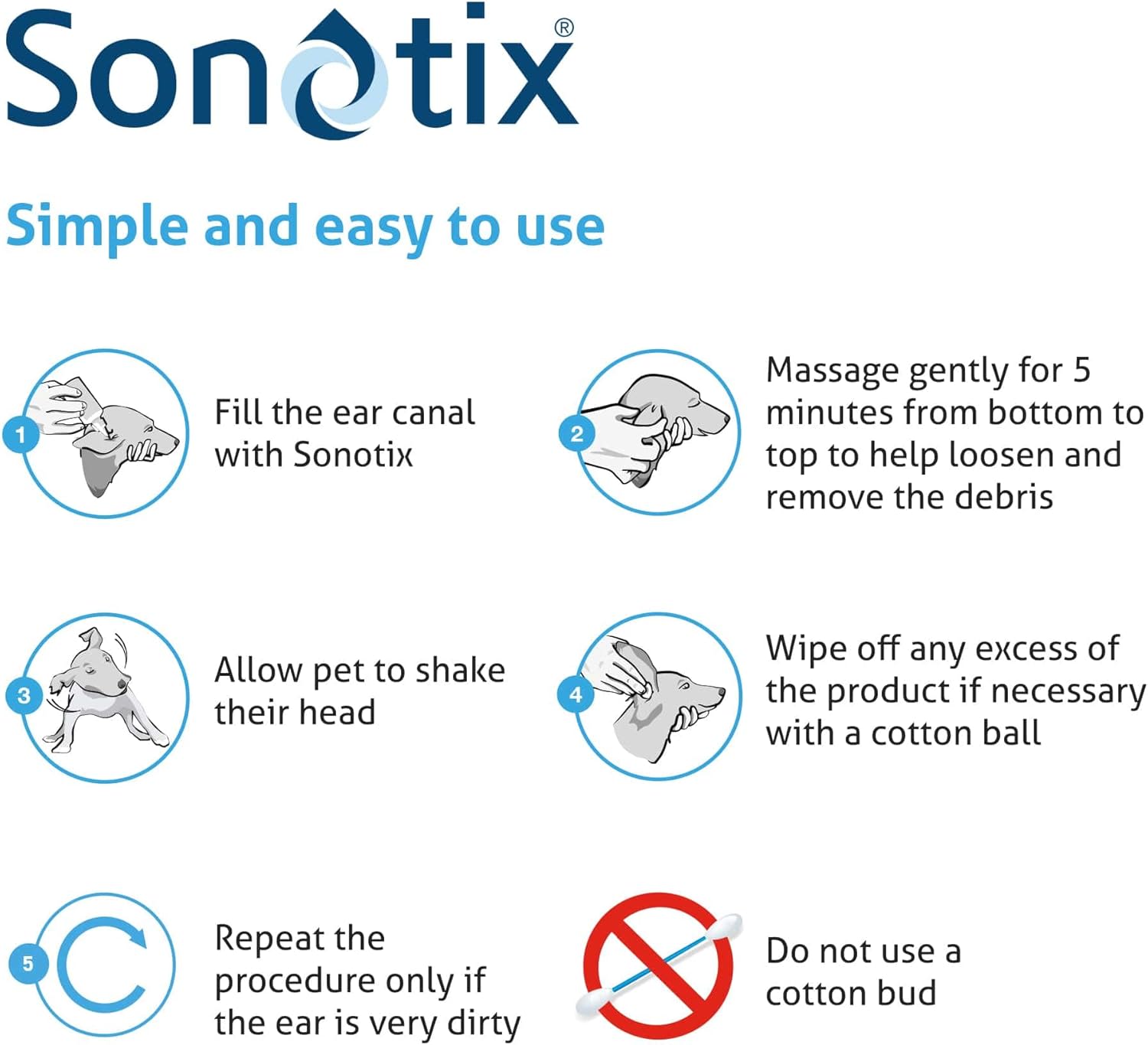 Sonotix®

Simple and easy to use

1 Fill the ear canal with Sonotix

2 Massage gently for 5 minutes from bottom to top to help loosen and remove the debris

3 Allow pet to shake their head

4 Wipe off any excess of the product if necessary with a cotton ball

5 Repeat the procedure only if the ear is very dirty

Do not use a cotton bud