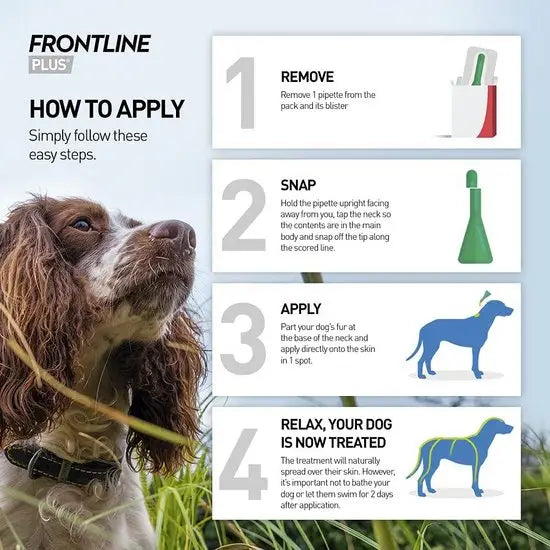 FRONTLINE
PLUS®

HOW TO APPLY
Simply follow these easy steps.

1
REMOVE
Remove 1 pipette from the pack and its blister

2
SNAP
Hold the pipette upright facing away from you, tap the neck so the contents are in the main body and snap off the tip along the scored line.

3
APPLY
Part your dog's fur at the base of the neck and apply directly onto the skin in 1 spot.

4
RELAX, YOUR DOG IS NOW TREATED
The treatment will naturally spread over their skin. However, it's important not to bathe your dog or let them swim for 2 days after application.